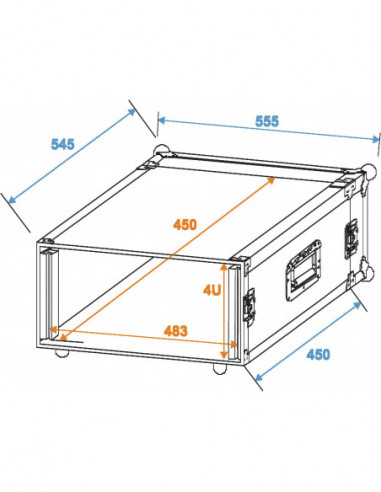 545

555

450

4U

483

450