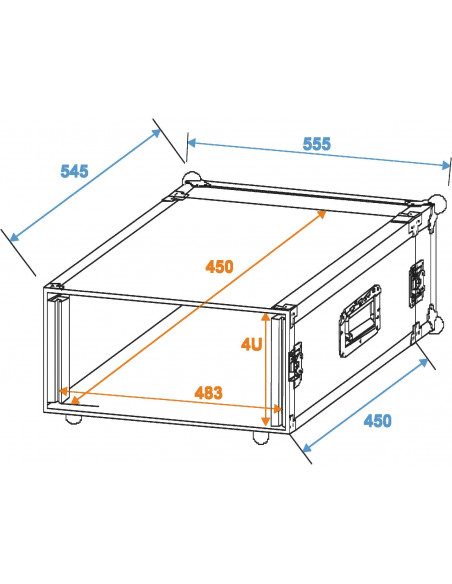 545

555

450

4U

483

450