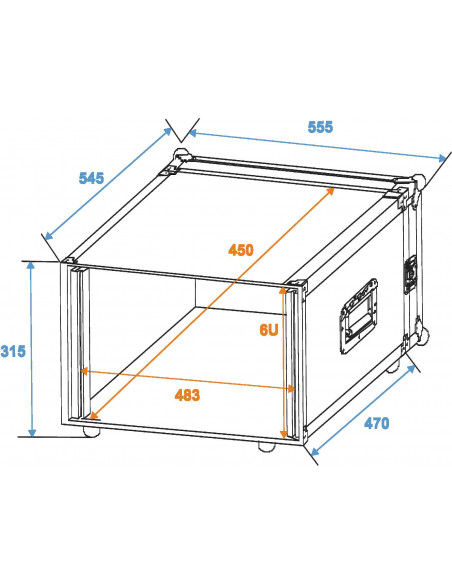 555

545

450

6U

315

483

470