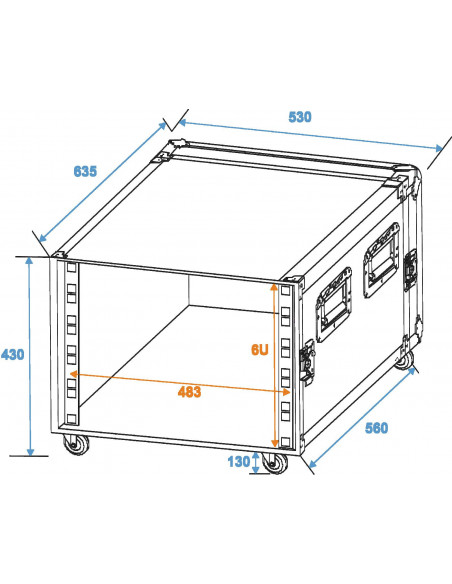 530

635

430

6U

483

560

130