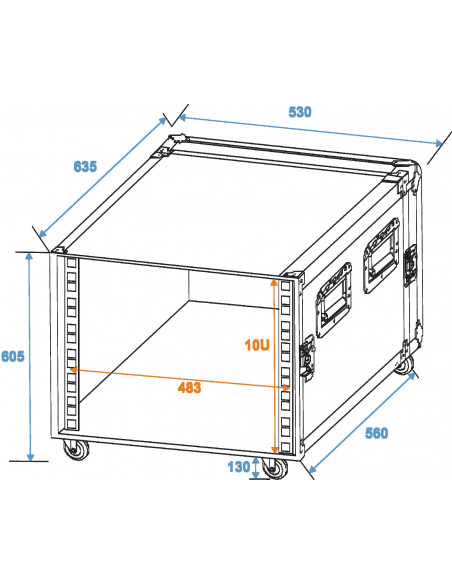 530

635

605

10U

483

560

130