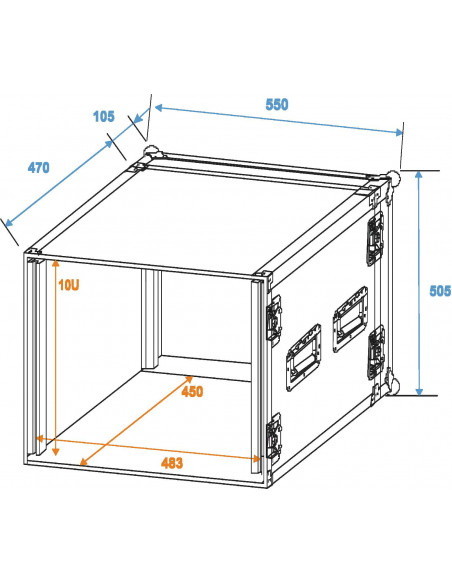 105
550
470
505
10U
450
483