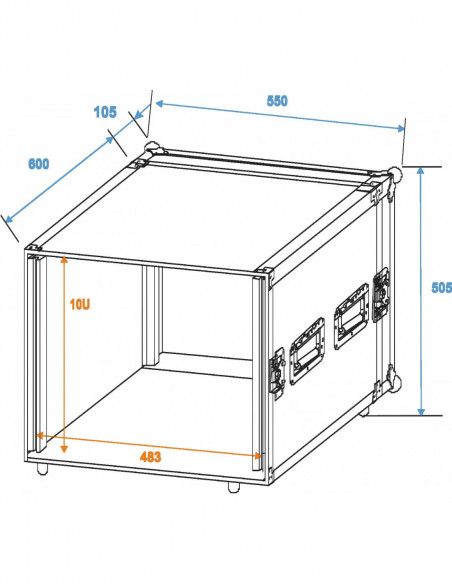 105
550
600
505
10U
483