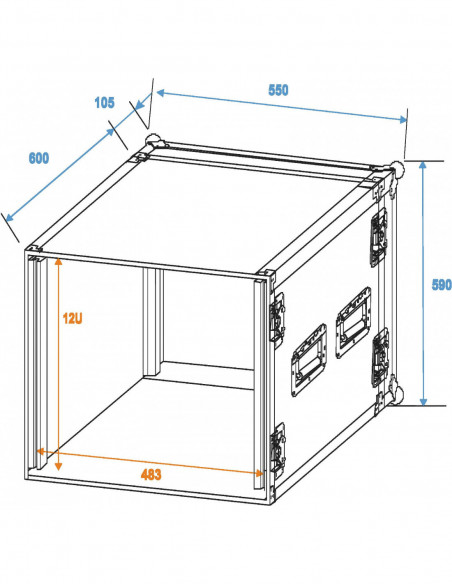 105
550
600
590
12U
483