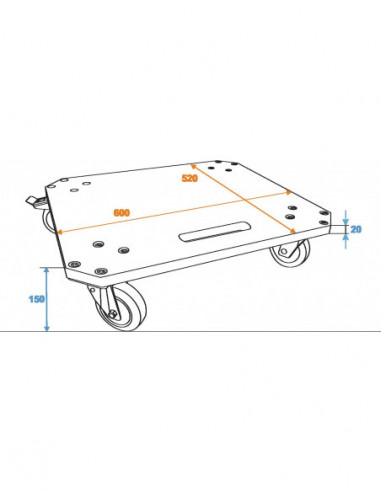 520
600
20
150