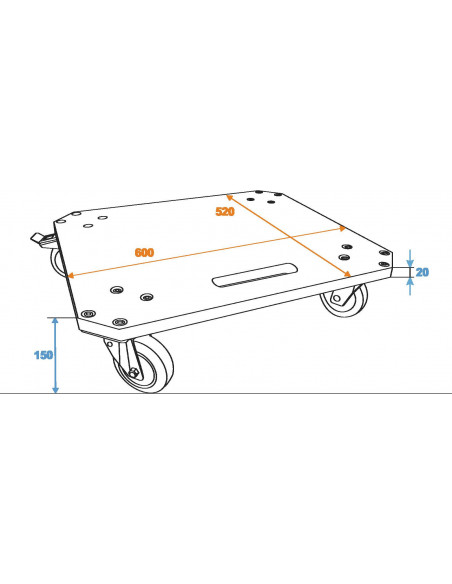 520
600
20
150