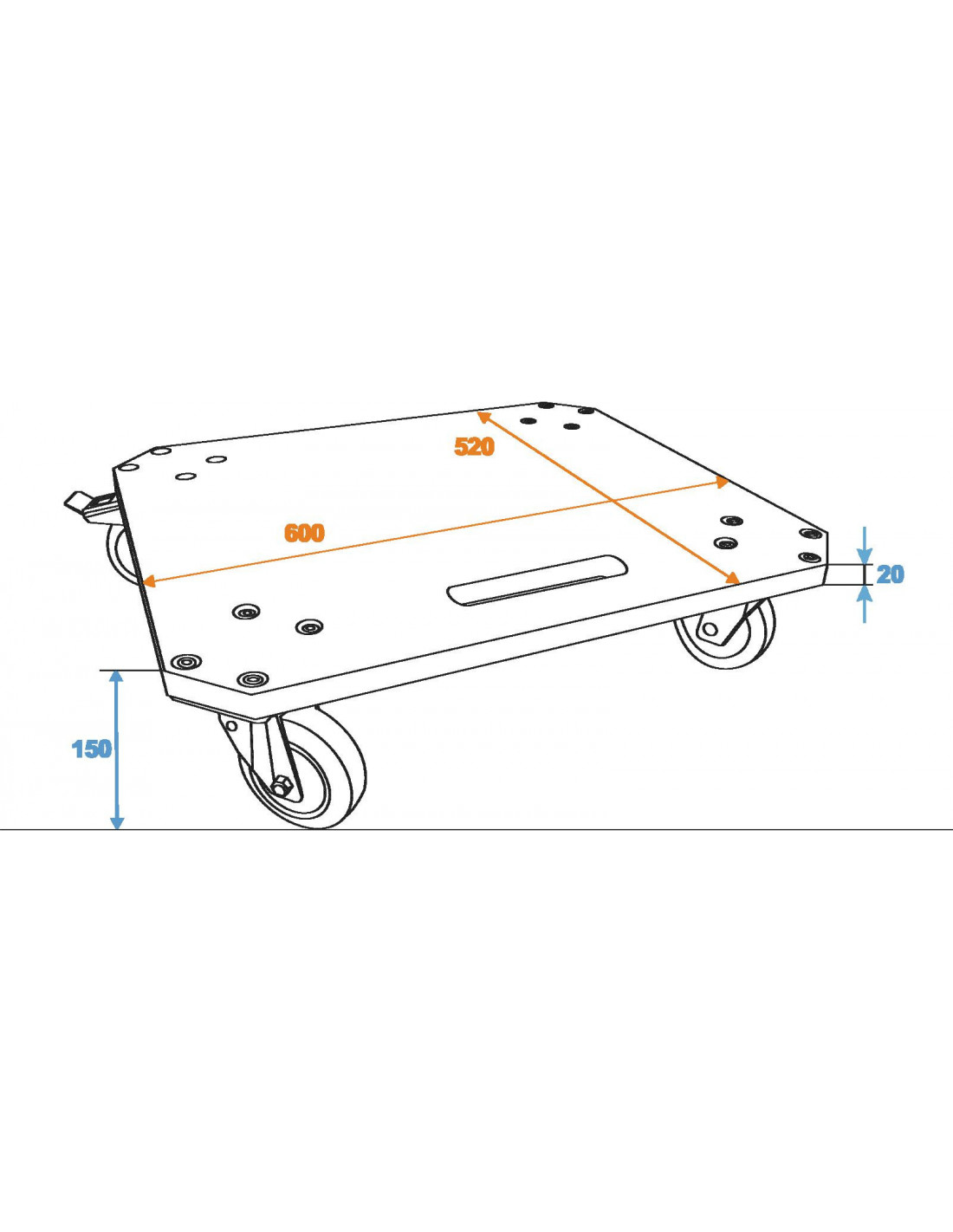 520

600

20

150