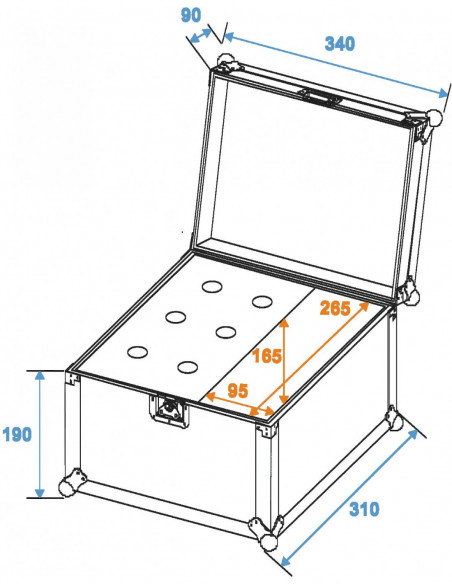 90
340
265
165
95
190
310