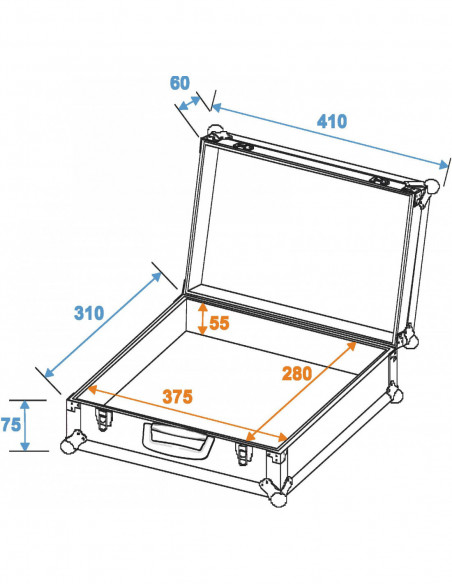 60
410
310
55
280
375
75