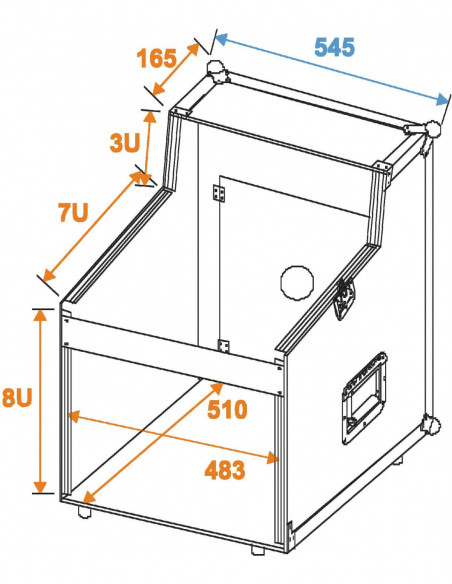 165
545
3U
7U
8U
510
483