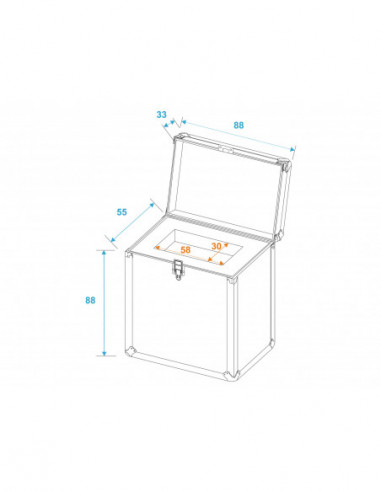 33
88
55
58
30
88