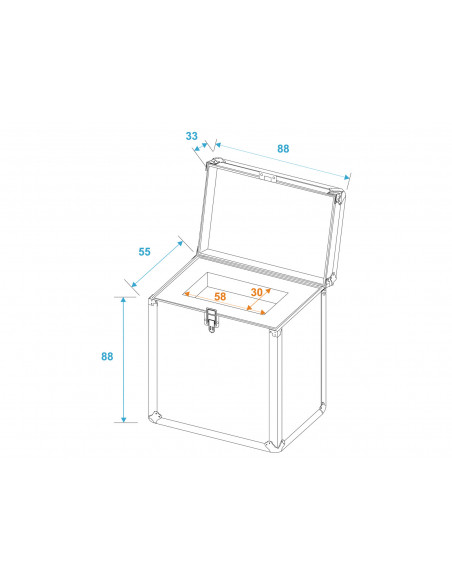 33
88
55
58
30
88