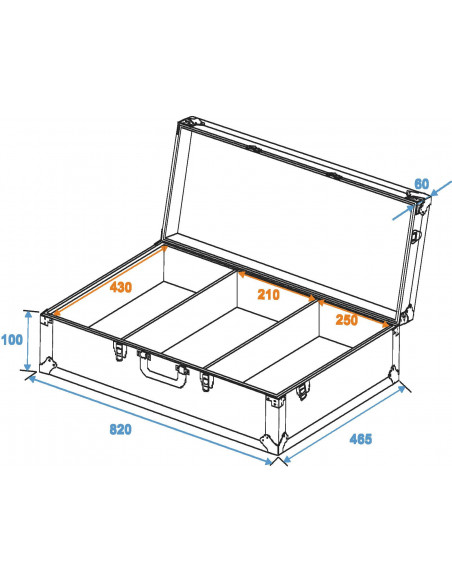 60
430
210
250
100
820
465