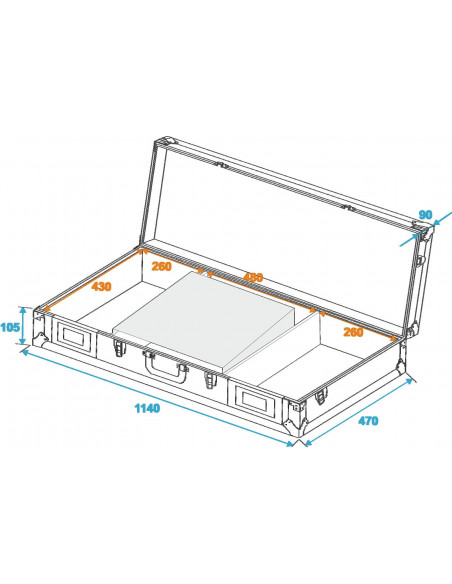 90

260

480

430

260

105

1140

470