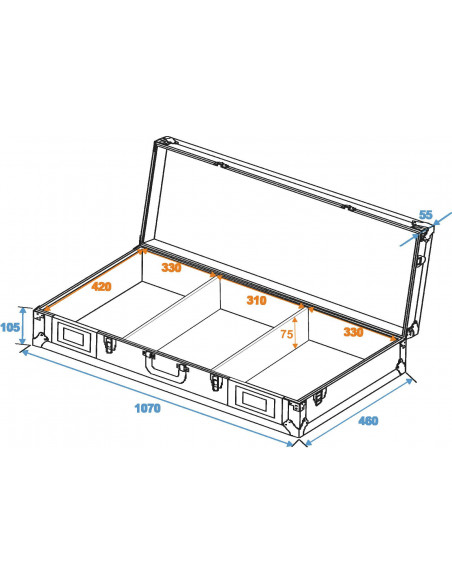 55
330
420
310
105
75
330
1070
460