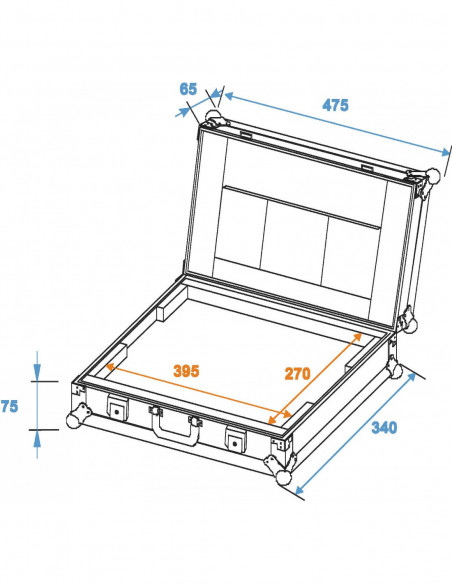 65

475

395

270

75

340