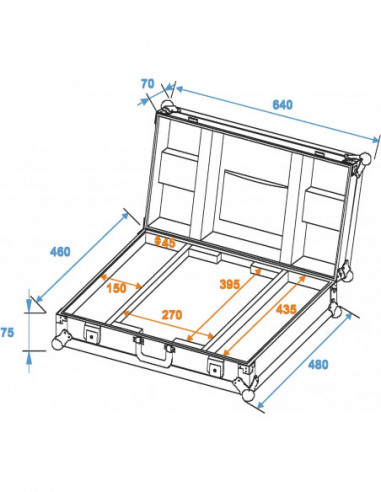 70
640
460
45
150
395
270
435
75
480