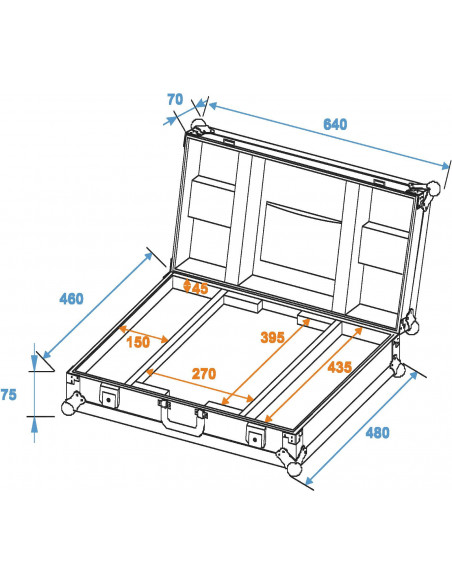 70
640
460
45
150
395
270
435
75
480