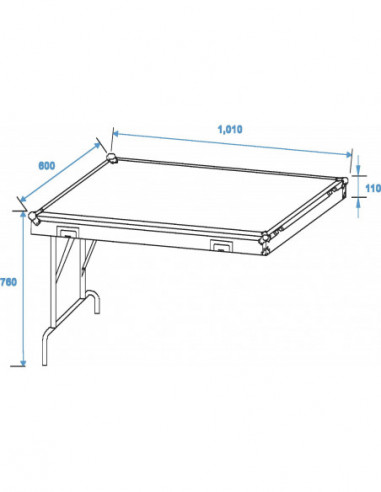 1,010

600

110

760