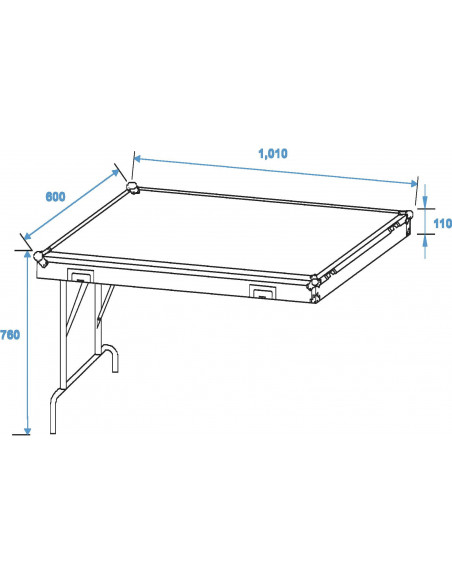 1,010

600

110

760