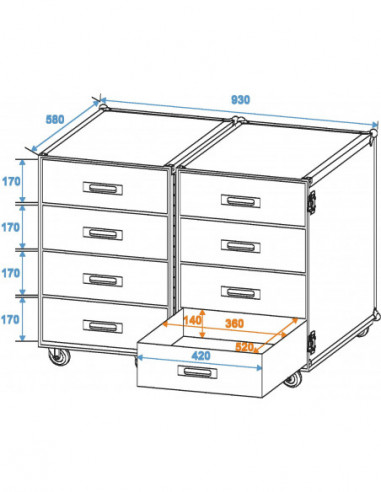 930
580
170
170
170
170
140
360
520
420