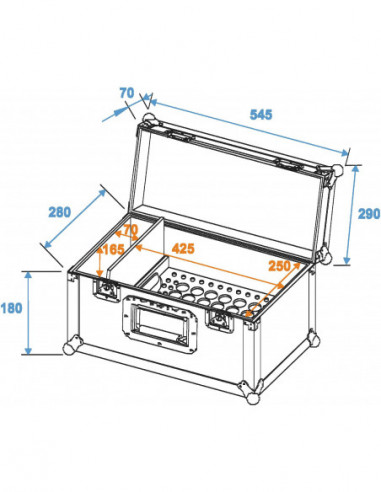 70
545
280
290
70
165
425
250
180