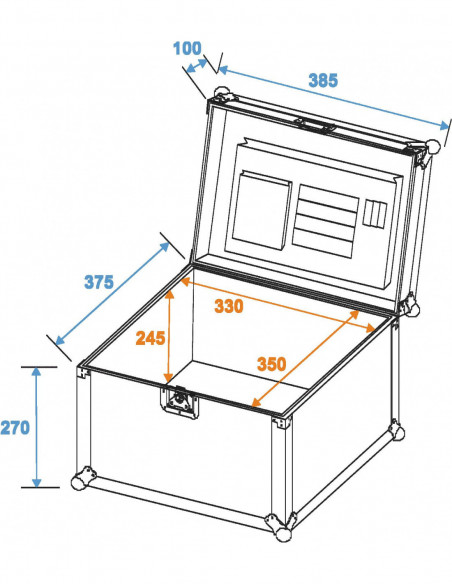 100
385
375
330
245
350
270