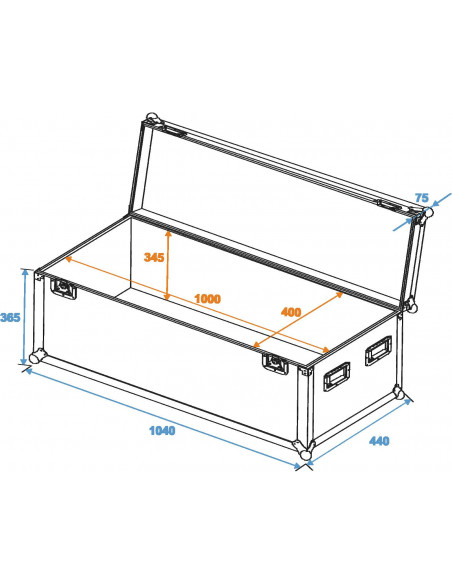 75

345

1000

400

365

1040

440