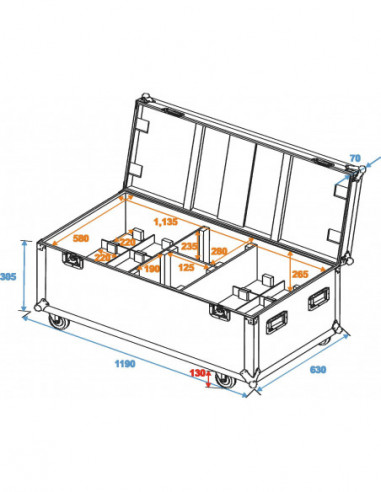 70
1,135
580
220
220
235
280
190
125
265
305
1190
130
630