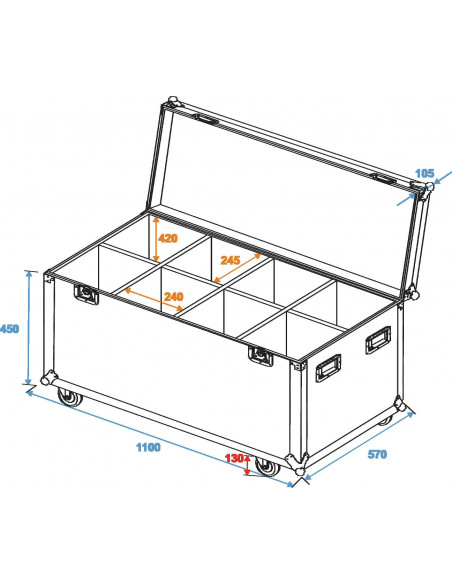 105
420
245
240
450
1100
130
570