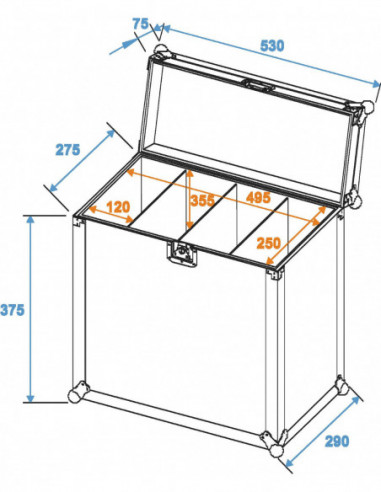 75
530
275
120
355
495
250
375
290