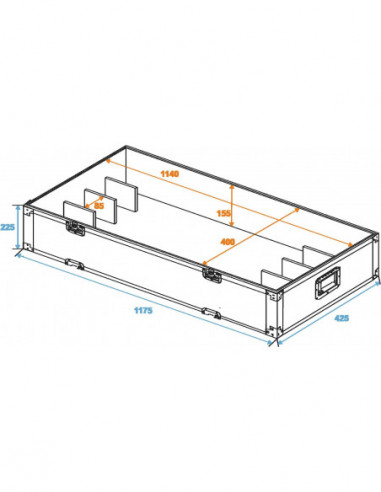 1140
85
155
225
400
1175
425