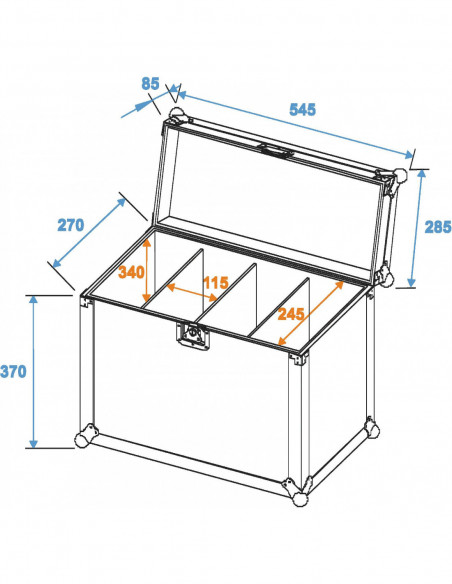 85
545
270
285
340
115
245
370