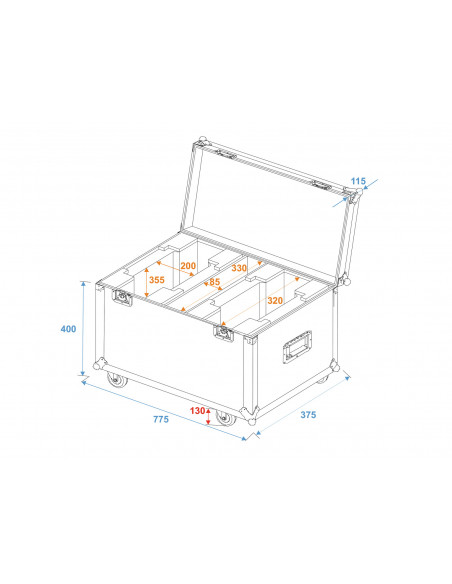 115
200
330
355
85
320
400
130
775
375