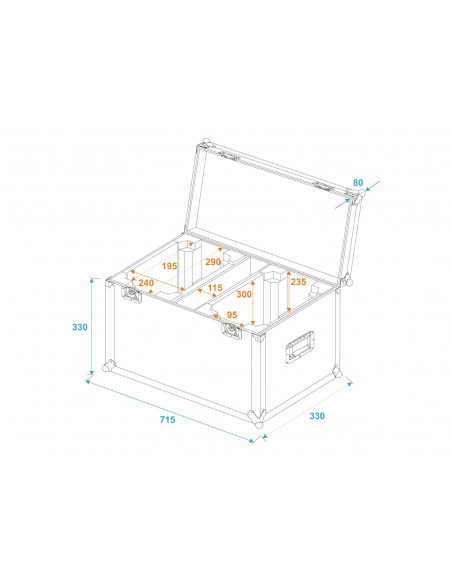 80

195

290

240

115

235

300

95

330

715

330