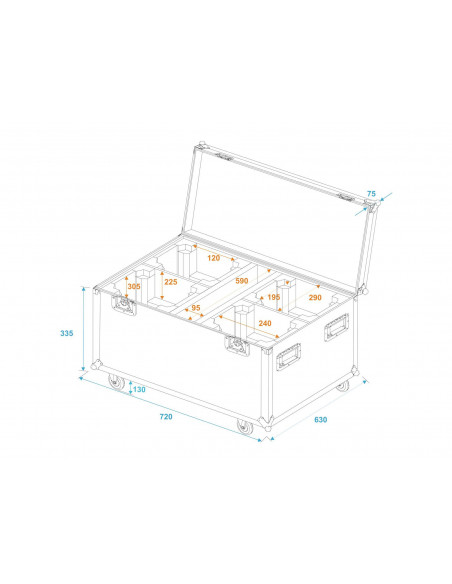 75

120

305

225

590

195

290

95

240

335

130

720

630