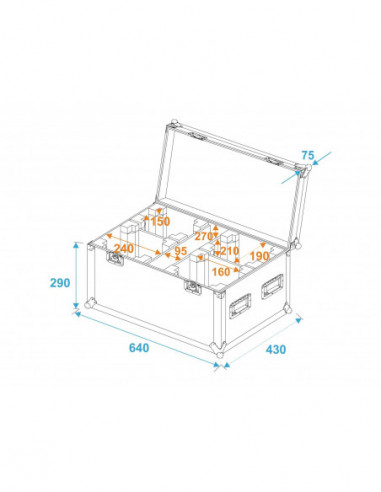 75
150
270
240
95
210
190
160
290
640
430