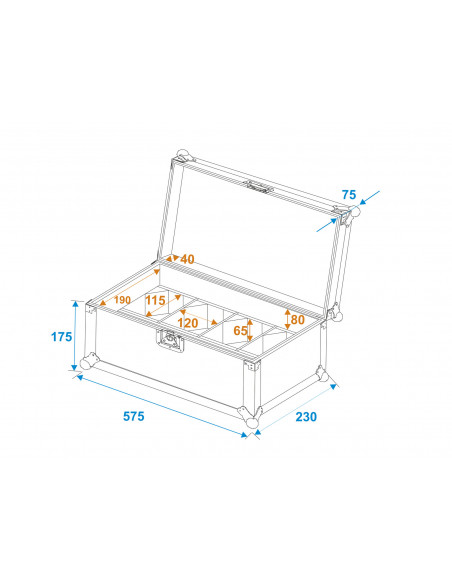 75
40
190
115
120
65
80
175
575
230