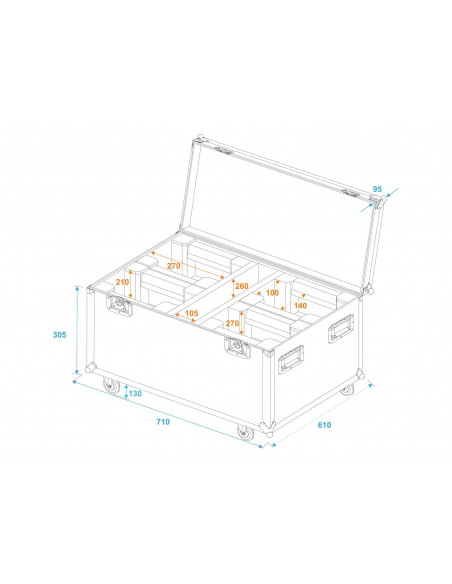 95

270

210

260

100

140

105

270

305

130

710

610