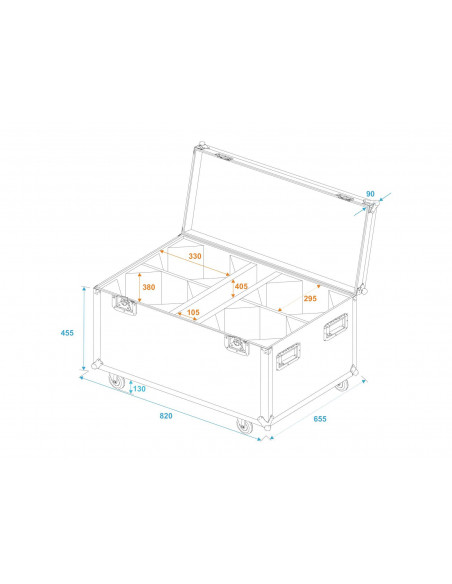 90
330
380
405
295
105
455
130
820
655