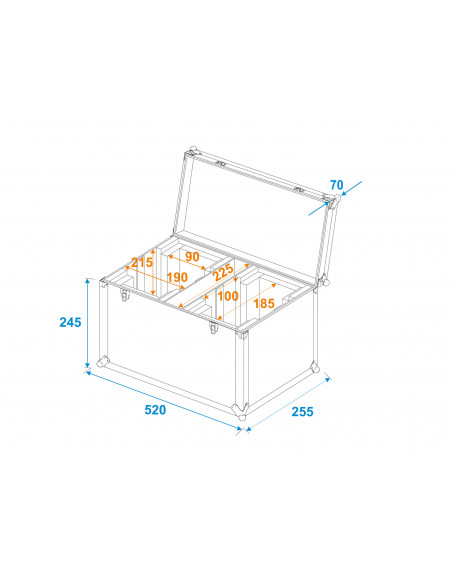 70
215
90
190
225
100
185
245
520
255