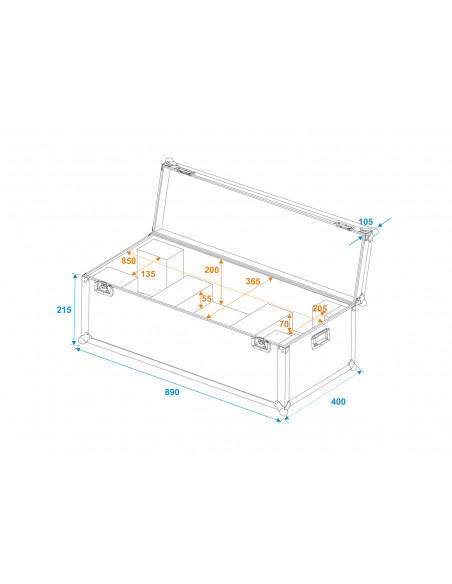 105

850
135
200
365
55
205
70

215

890

400