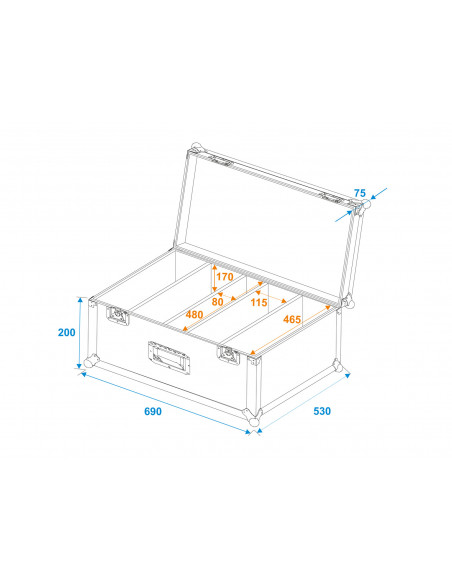 75

170

80

115

480

465

200

690

530