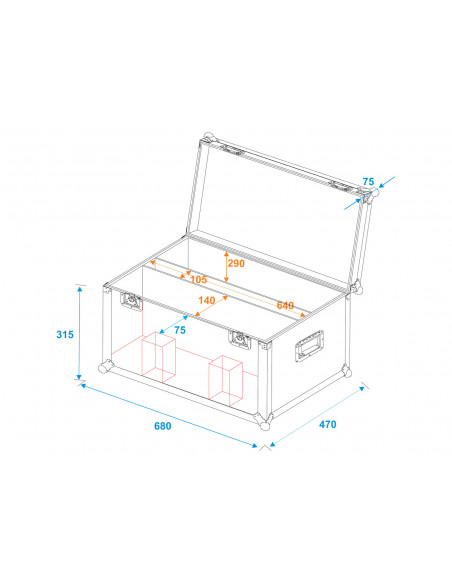 75

290

105

140

640

75

315

680

470