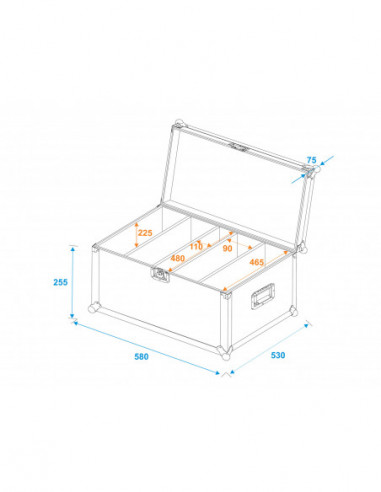 75

225

110

90

480

465

255

580

530