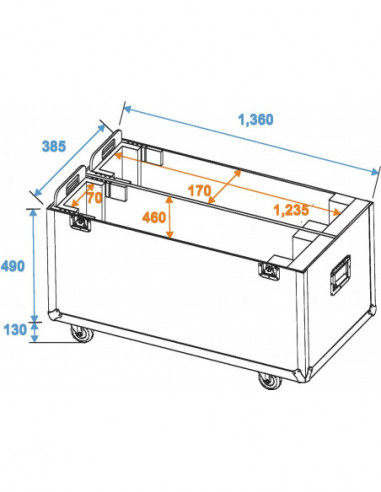 1,360
385
170
70
460
1,235
490
130