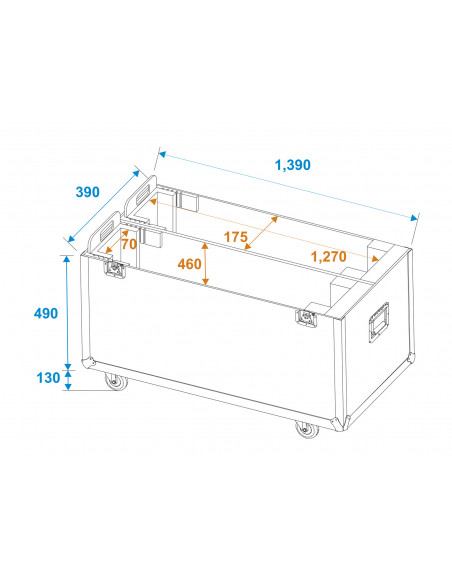 1,390
390
70
175
460
1,270
490
130