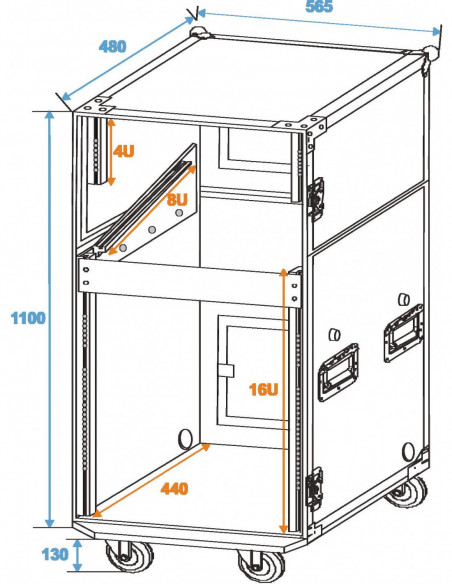 565
480
4U
8U
1100
16U
440
130