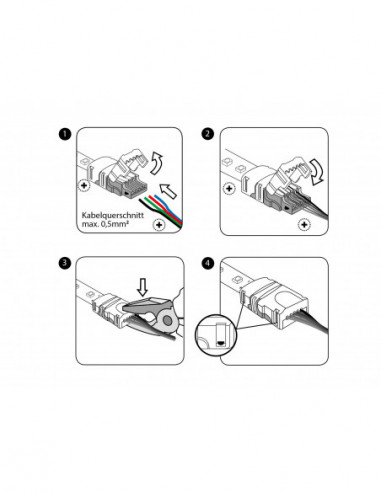 1

Kabelquerschnitt max. 0,5mm²

2

3

4