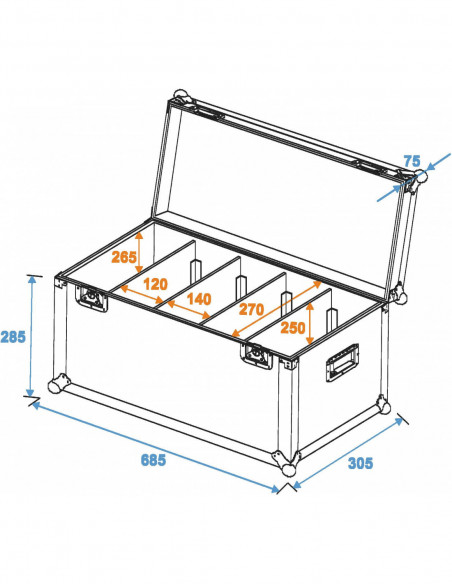 75
265
120
140
270
250
285
685
305